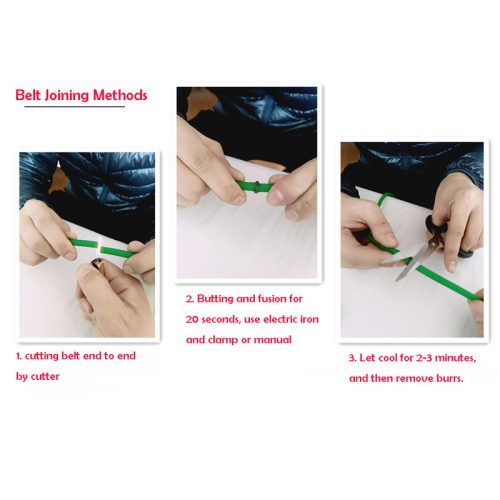 Belt Joining Methods

1. cutting belt end to end by cutter

2. Butting and fusion for 20 seconds, use electric iron and clamp or manual

3. Let cool for 2-3 minutes, and then remove burrs.